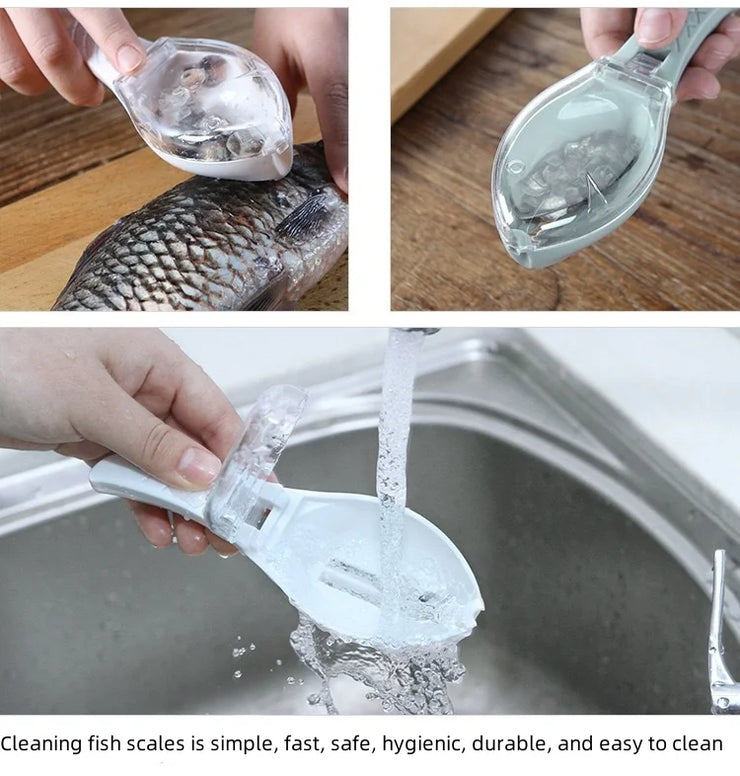 Cleaning fish scales is simple, fast, safe, hygienic, durable, and easy to clean