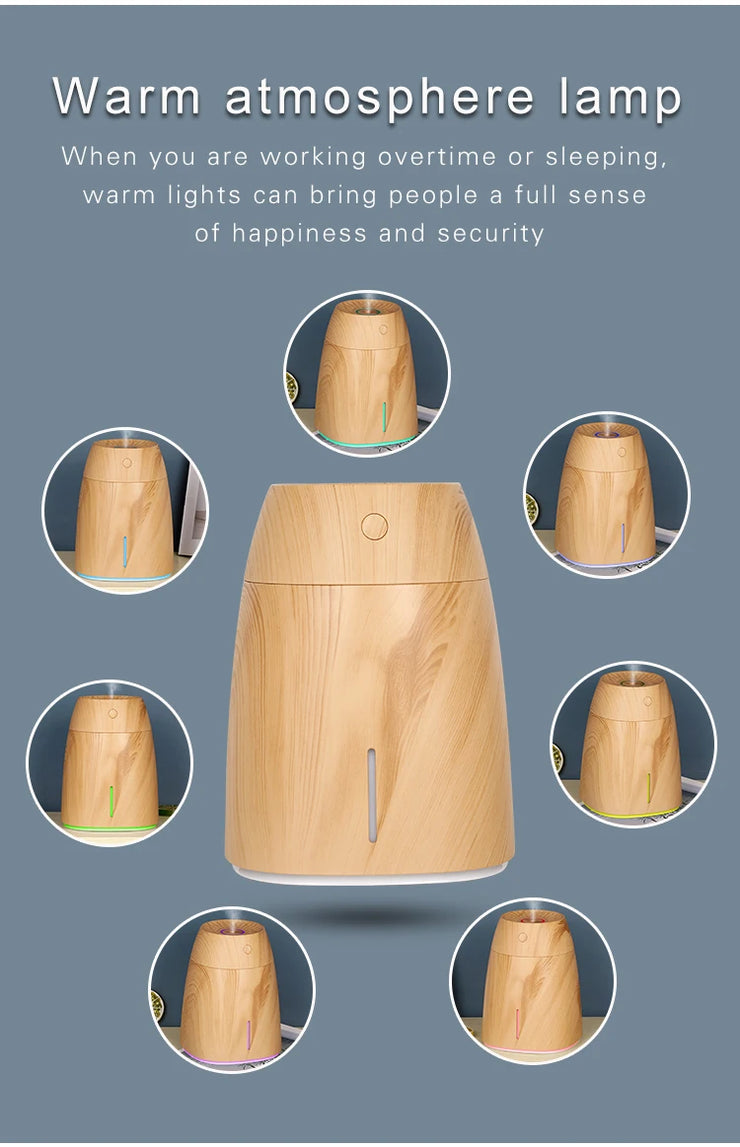 Warm atmosphere lamp

When you are working overtime or sleeping, warm lights can bring people a full sense of happiness and security