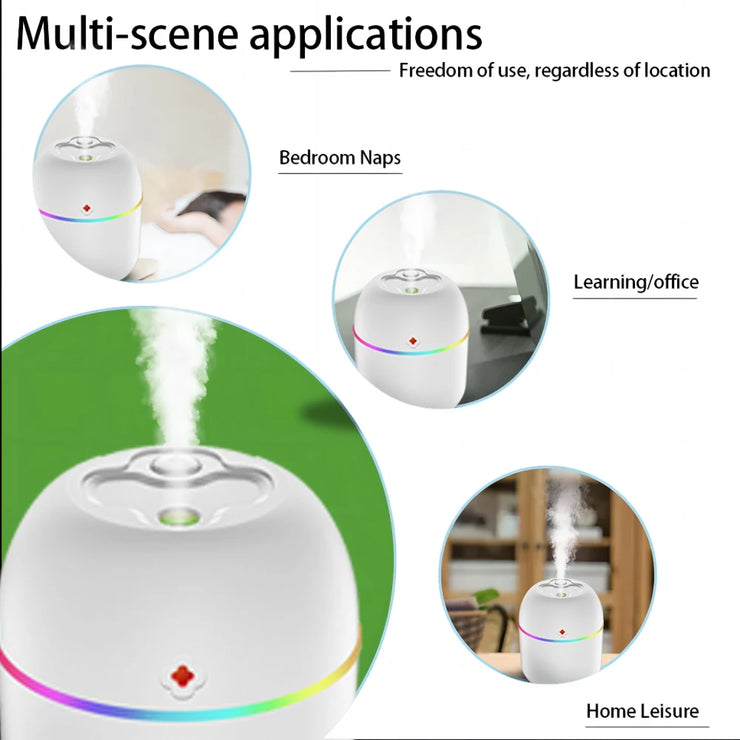 Multi-scene applications

Freedom of use, regardless of location

Bedroom Naps

Learning/office

Home Leisure