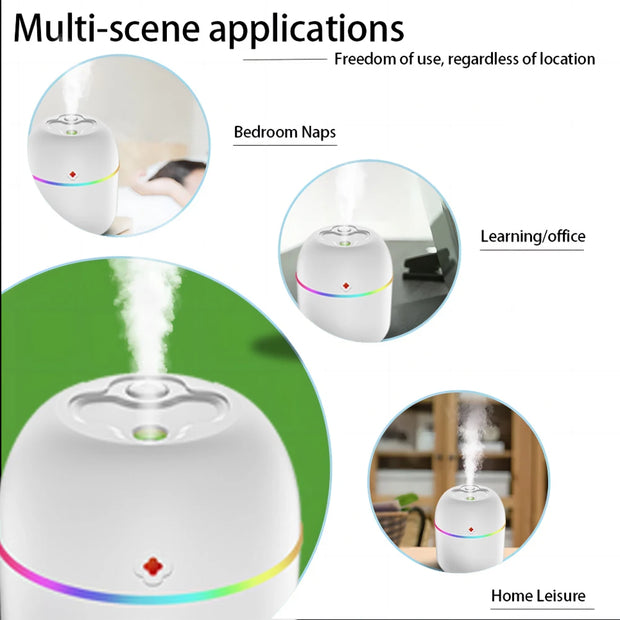 Multi-scene applications

Freedom of use, regardless of location

Bedroom Naps

Learning/office

Home Leisure