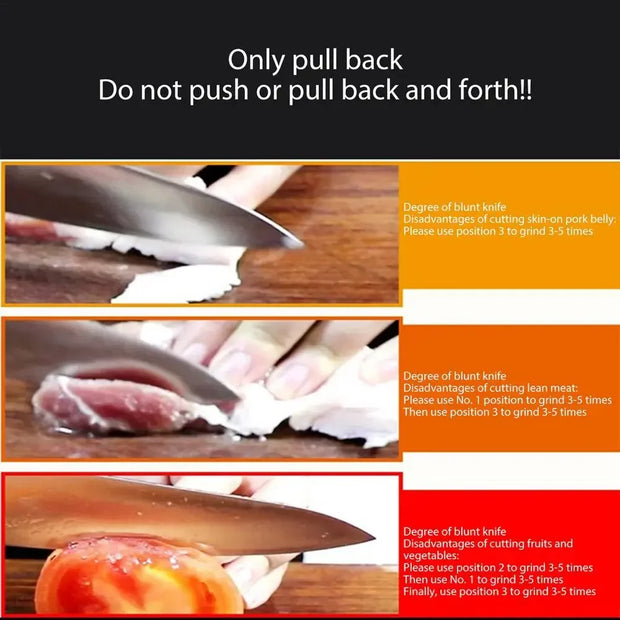 Only pull back
Do not push or pull back and forth!!

Degree of blunt knife
Disadvantages of cutting skin-on pork belly:
Please use position 3 to grind 3-5 times

Degree of blunt knife
Disadvantages of cutting lean meat:
Please use No. 1 position to grind 3-5 times
Then use position 3 to grind 3-5 times

Degree of blunt knife
Disadvantages of cutting fruits and vegetables:
Please use position 2 to grind 3-5 times
Then use No. 1 to grind 3-5 times
Finally, use position 3 to grind 3-5 times