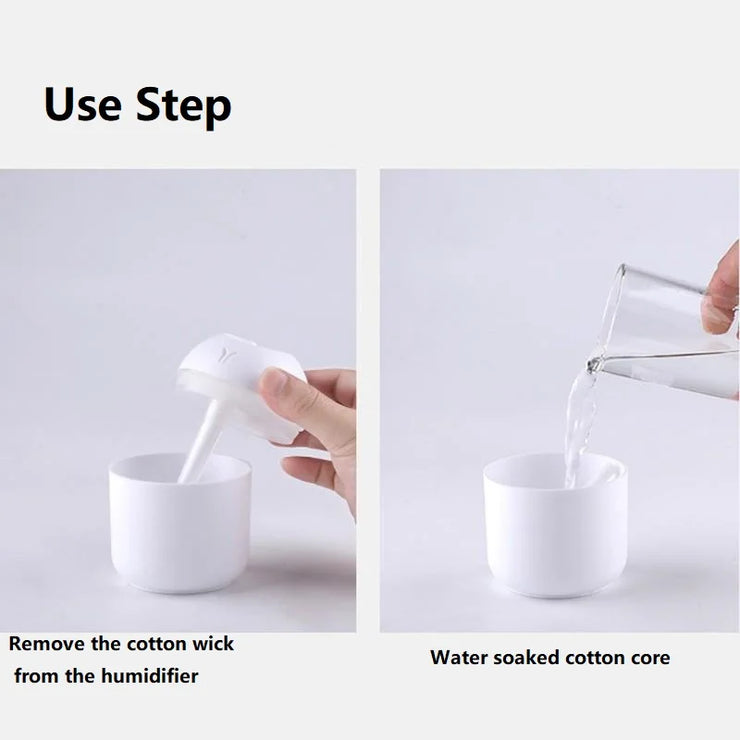 Use Step

Remove the cotton wick from the humidifier

Water soaked cotton core