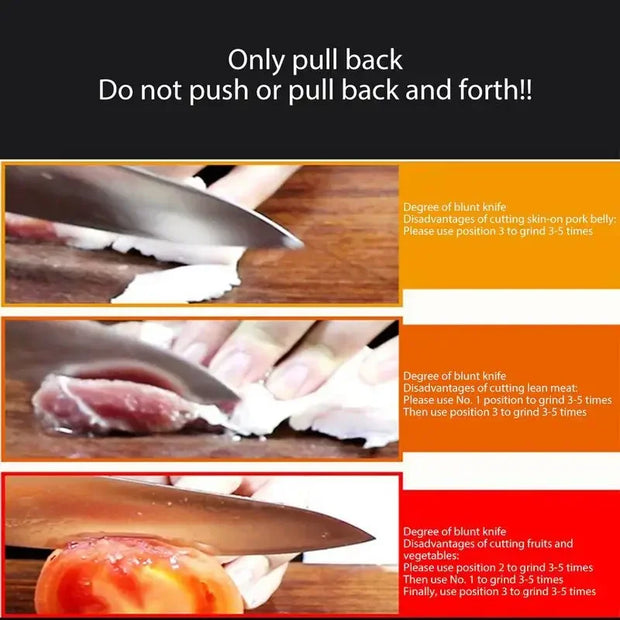 Only pull back
Do not push or pull back and forth!!

Degree of blunt knife
Disadvantages of cutting skin-on pork belly:
Please use position 3 to grind 3-5 times

Degree of blunt knife
Disadvantages of cutting lean meat:
Please use No. 1 position to grind 3-5 times
Then use position 3 to grind 3-5 times

Degree of blunt knife
Disadvantages of cutting fruits and vegetables:
Please use position 2 to grind 3-5 times
Then use No. 1 to grind 3-5 times
Finally, use position 3 to grind 3-5 times