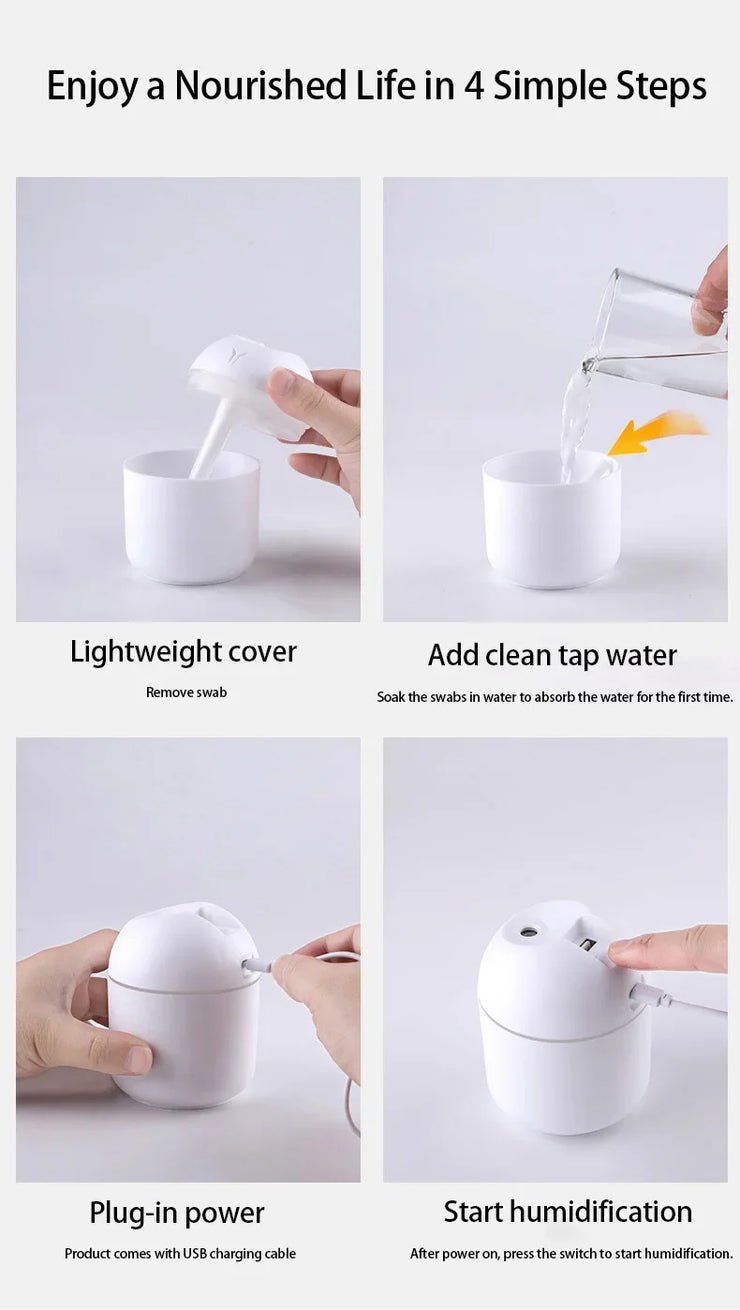 Enjoy a Nourished Life in 4 Simple Steps

Lightweight cover

Remove swab

Add clean tap water

Soak the swabs in water to absorb the water for the first time.

Plug-in power

Product comes with USB charging cable

Start humidification

After power on, press the switch to start humidification.