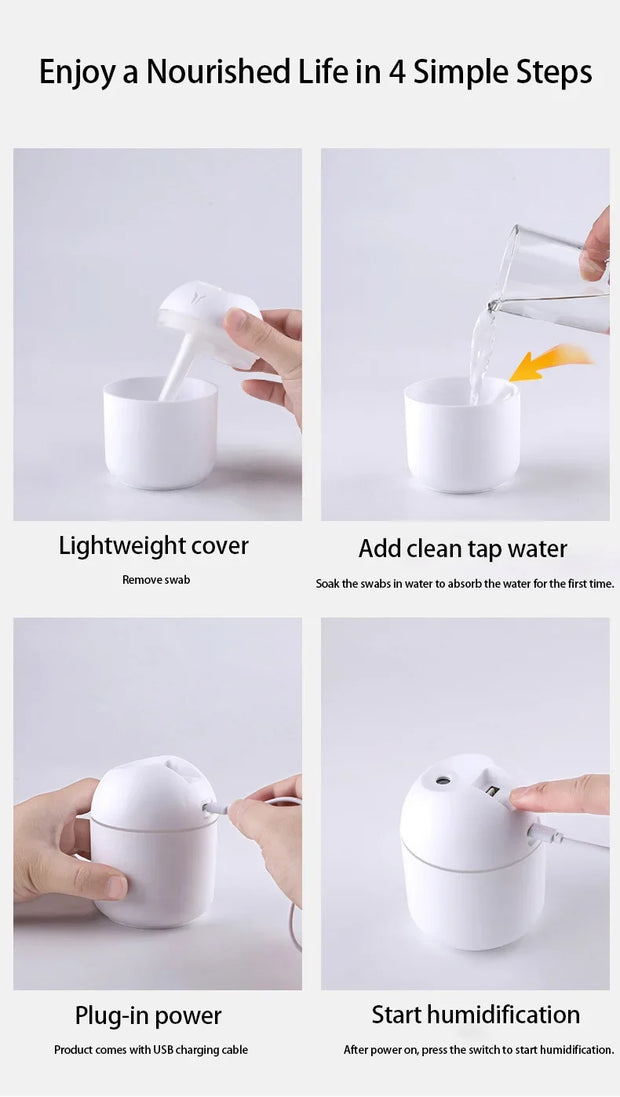 Enjoy a Nourished Life in 4 Simple Steps

Lightweight cover

Remove swab

Add clean tap water

Soak the swabs in water to absorb the water for the first time.

Plug-in power

Product comes with USB charging cable

Start humidification

After power on, press the switch to start humidification.