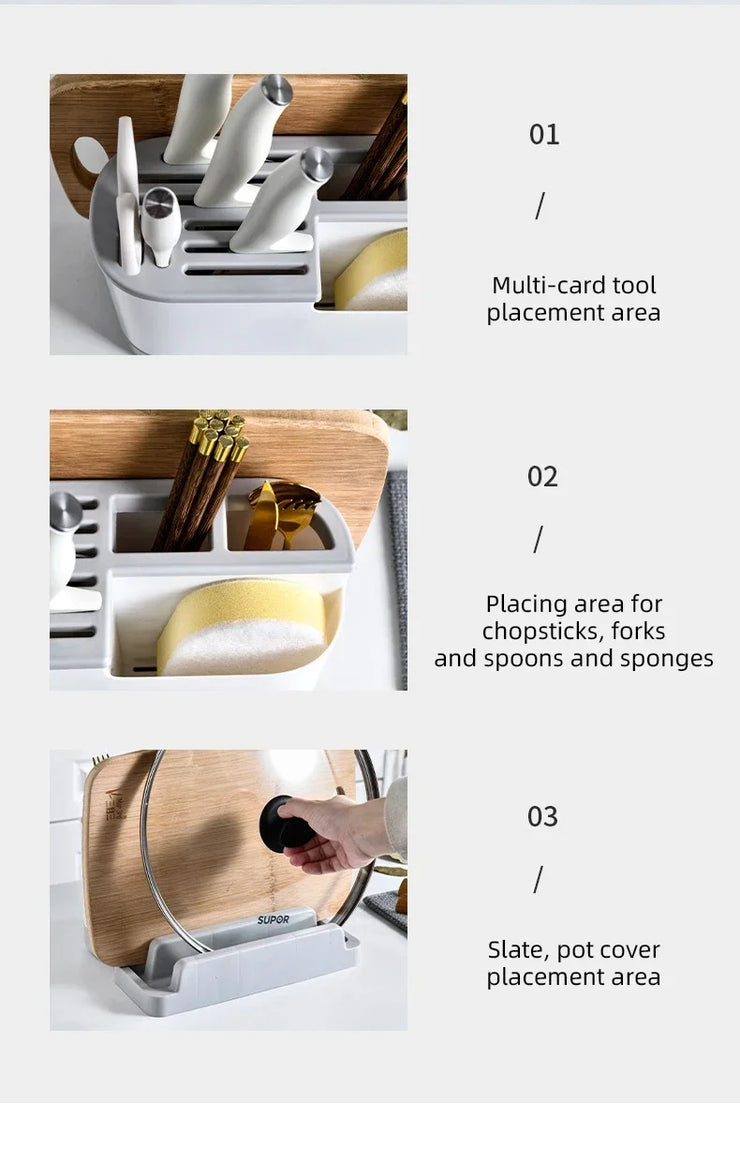 01

/

Multi-card tool placement area

02

/

Placing area for chopsticks, forks and spoons and sponges

SUPOR

03

/

Slate, pot cover placement area